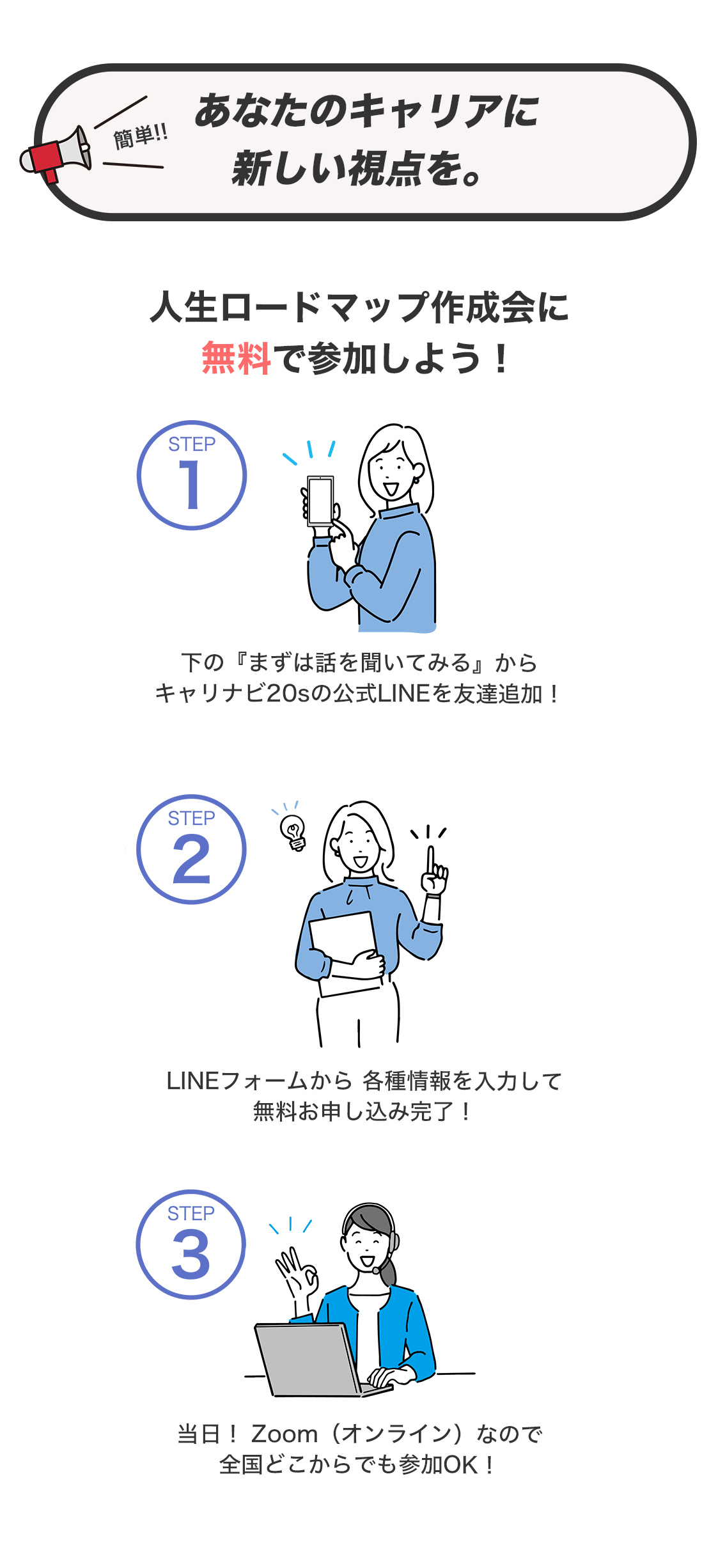 簡単!!

あなたのキャリアに
新しい視点を。

人生ロードマップ作成会に
無料で参加しよう！

STEP
1

下の『まずは話を聞いてみる』から
キャリナビ20sの公式LINEを友達追加！

STEP
2

LINEフォームから 各種情報を入力して
無料お申し込み完了！

STEP
3

当日！ Zoom（オンライン）なので
全国どこからでも参加OK！